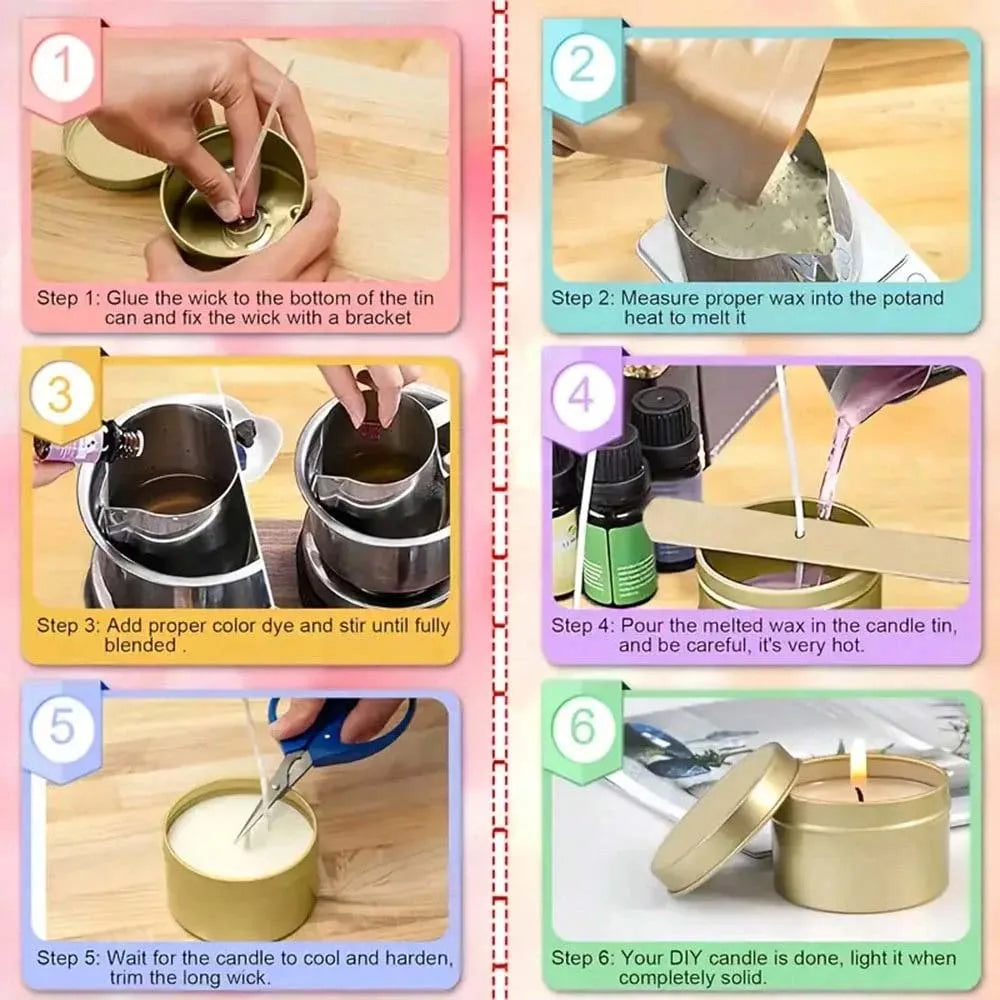 1

Step 1: Glue the wick to the bottom of the tin can and fix the wick with a bracket

2

Step 2: Measure proper wax into the potand heat to melt it

3

Step 3: Add proper color dye and stir until fully blended .

4

Step 4: Pour the melted wax in the candle tin, and be careful, it's very hot.

5

Step 5: Wait for the candle to cool and harden, trim the long wick.

6

Step 6: Your DIY candle is done, light it when completely solid.