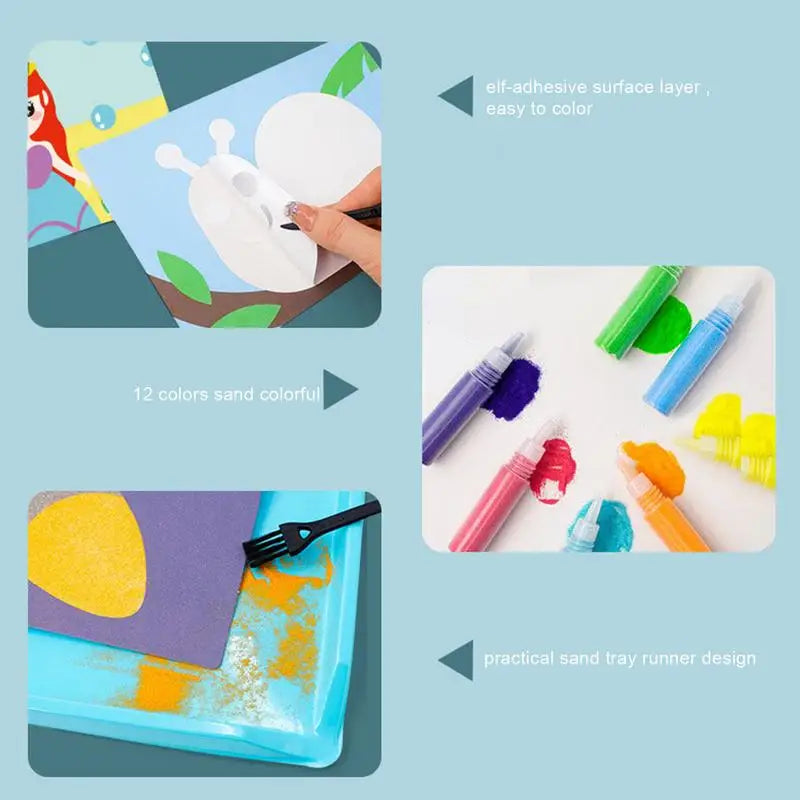 elf-adhesive surface layer , easy to color

12 colors sand colorful

practical sand tray runner design